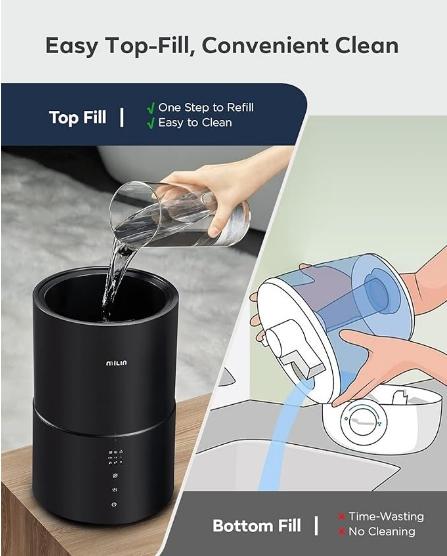 Easy Top-Fill, Convenient Clean

Top Fill |
√ One Step to Refill
√ Easy to Clean

MILIN

Bottom Fill |
× Time-Wasting
× No Cleaning