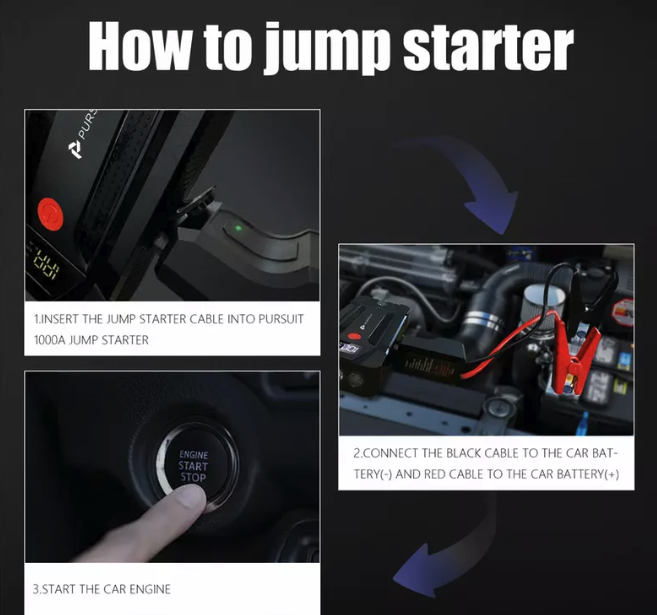 How to jump starter

PURS

1.INSERT THE JUMP STARTER CABLE INTO PURSUIT 1000A JUMP STARTER

2.CONNECT THE BLACK CABLE TO THE CAR BATTERY(-) AND RED CABLE TO THE CAR BATTERY(+)

ENGINE START STOP

3.START THE CAR ENGINE