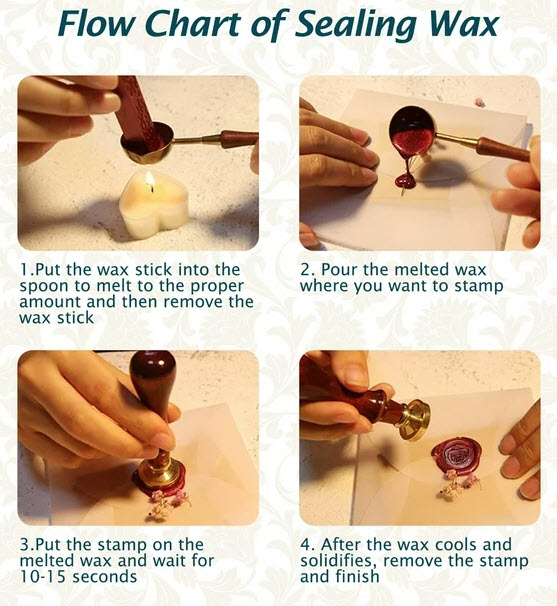 Flow Chart of Sealing Wax

1.Put the wax stick into the spoon to melt to the proper amount and then remove the wax stick

2. Pour the melted wax where you want to stamp

3.Put the stamp on the melted wax and wait for 10-15 seconds

4. After the wax cools and solidifies, remove the stamp and finish