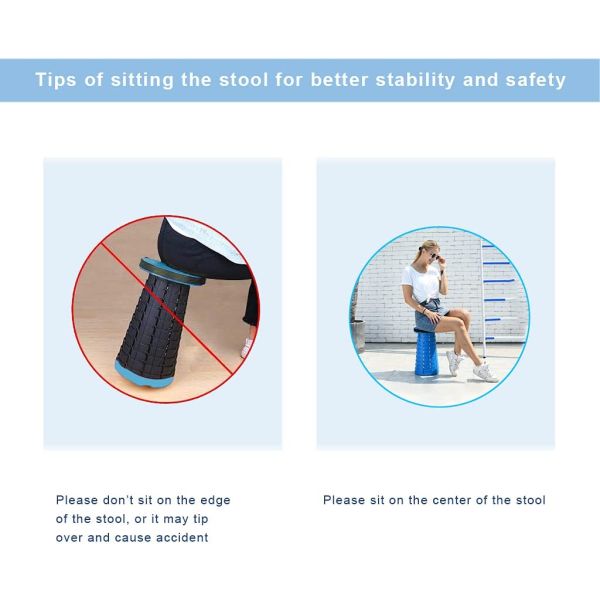 Tips of sitting the stool for better stability and safety

Please don't sit on the edge of the stool, or it may tip over and cause accident

Please sit on the center of the stool