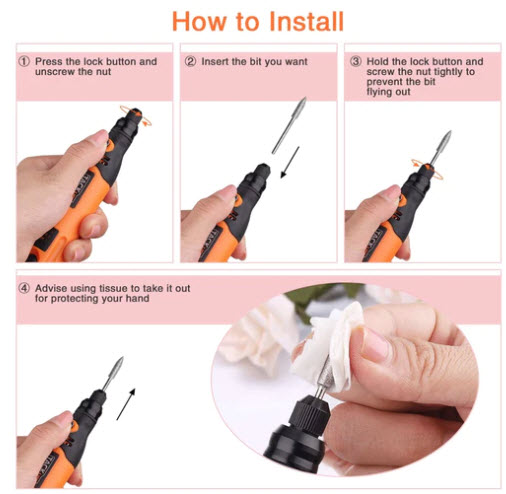 How to Install

① Press the lock button and unscrew the nut

② Insert the bit you want

③ Hold the lock button and screw the nut tightly to prevent the bit flying out

④ Advise using tissue to take it out for protecting your hand