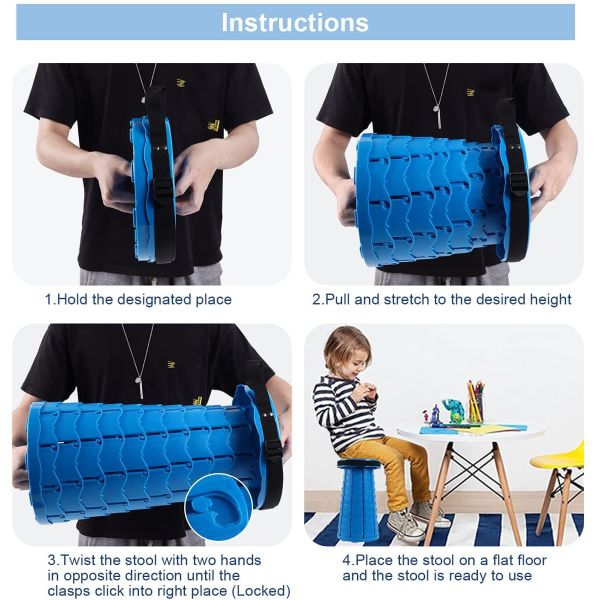 Instructions

1.Hold the designated place

2.Pull and stretch to the desired height

3.Twist the stool with two hands in opposite direction until the clasps click into right place (Locked)

4.Place the stool on a flat floor and the stool is ready to use